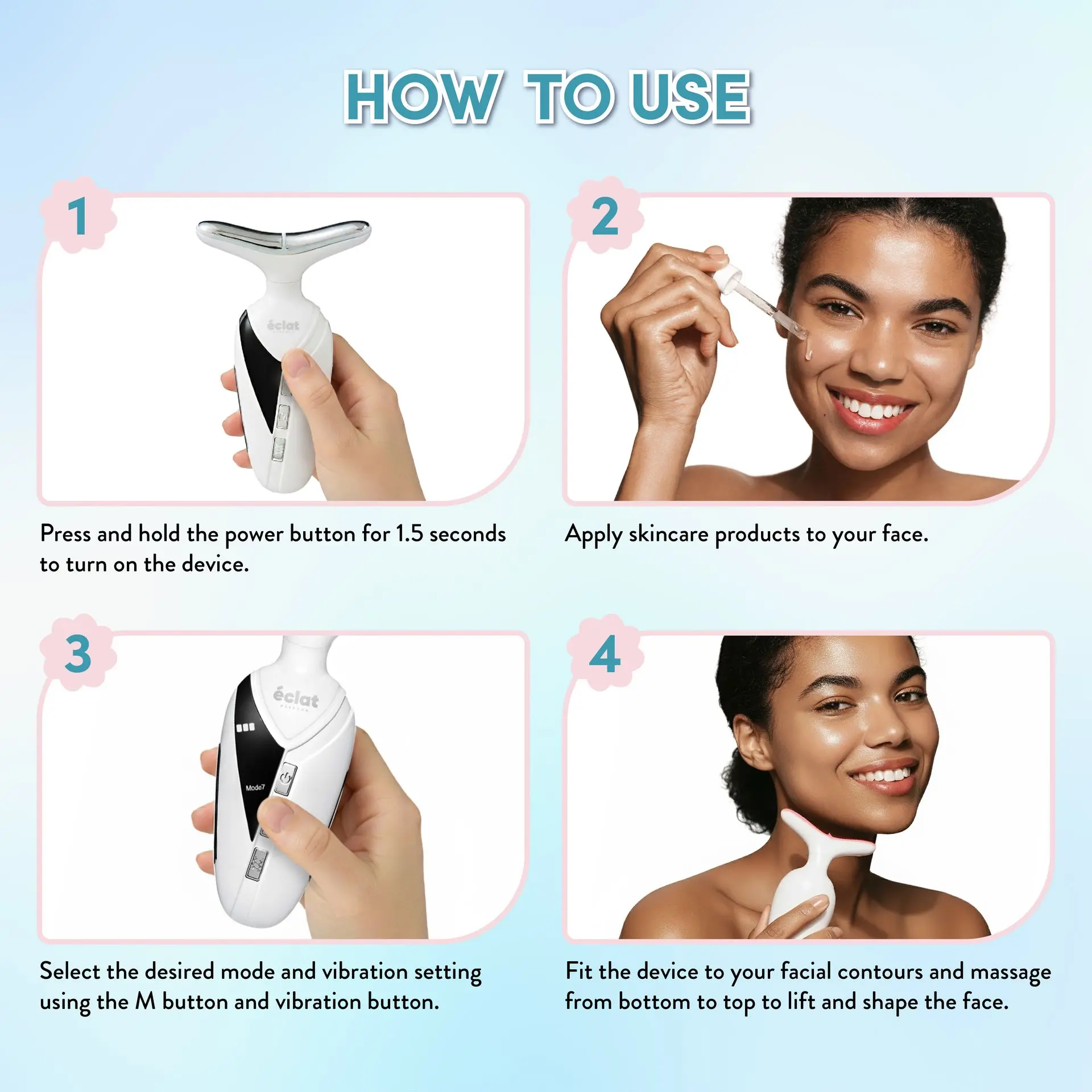 HOW TO USE

1

éclat

Press and hold the power button for 1.5 seconds to turn on the device.

2

Apply skincare products to your face.

3

éclat

Mode7

Select the desired mode and vibration setting using the M button and vibration button.

4

Fit the device to your facial contours and massage from bottom to top to lift and shape the face.